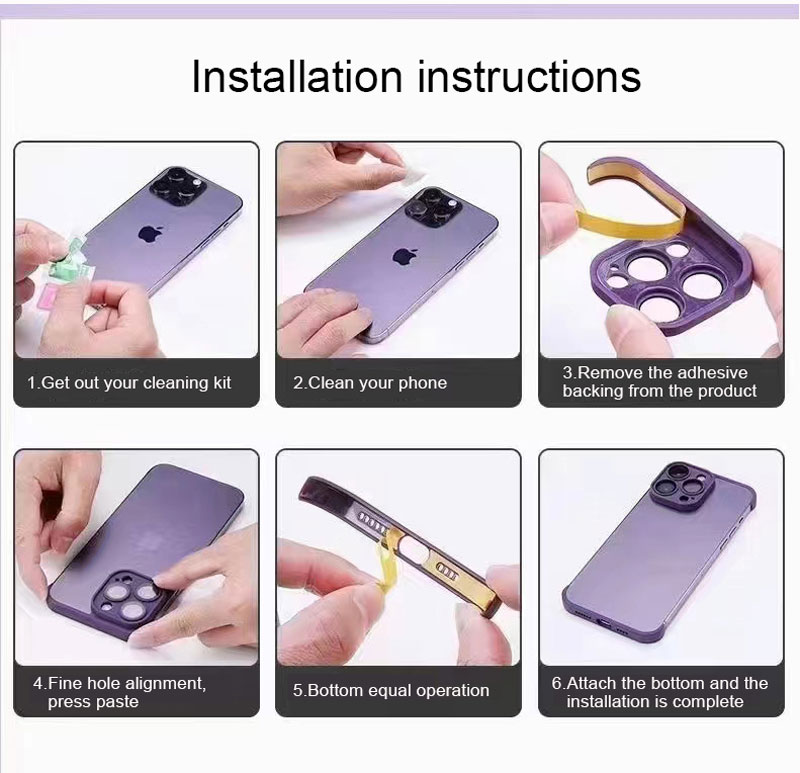 Installation instructions

1.Get out your cleaning kit

2.Clean your phone

3.Remove the adhesive backing from the product

4.Fine hole alignment, press paste

5.Bottom equal operation

6.Attach the bottom and the installation is complete