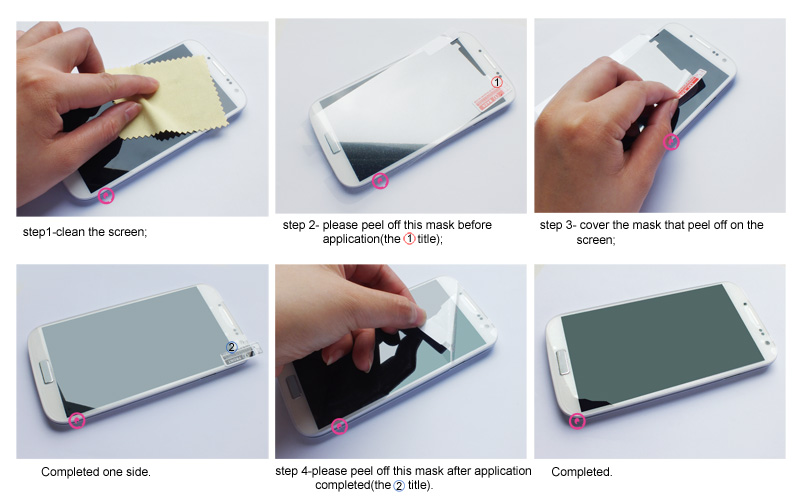 ①

step1-clean the screen;

step 2- please peel off this mask before application(the ① title);

step 3- cover the mask that peel off on the screen;

②

Completed one side.

step 4-please peel off this mask after application completed(the ② title).

Completed.