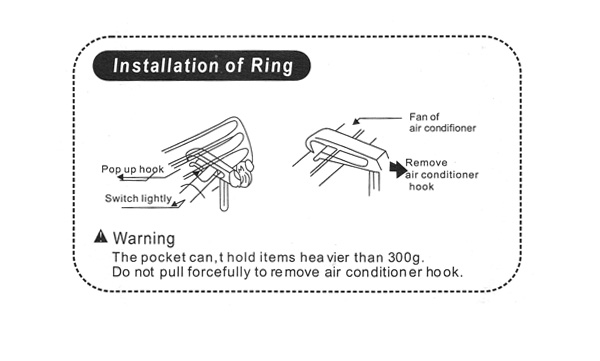 Installation of Ring

Pop up hook

Switch lightly

Fan of air condifioner

Remove air conditioner hook

Warning

The pocket can,t hold items hea vier than 300g.
Do not pull forcefully to remove air conditioner hook.