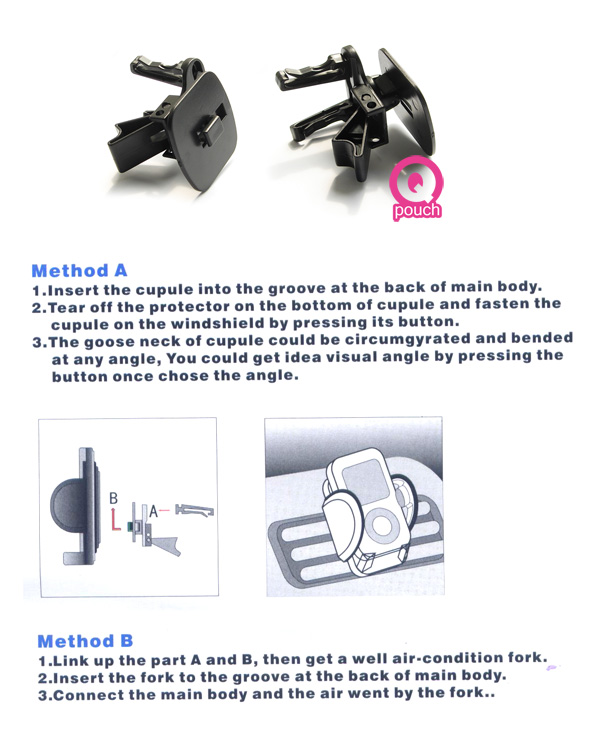 Q
pouch

Method A
1.Insert the cupule into the groove at the back of main body.
2.Tear off the protector on the bottom of cupule and fasten the cupule on the windshield by pressing its button.
3.The goose neck of cupule could be circumgyrated and bended at any angle, You could get idea visual angle by pressing the button once chose the angle.

B
A

Method B
1.Link up the part A and B, then get a well air-condition fork.
2.Insert the fork to the groove at the back of main body.
3.Connect the main body and the air went by the fork..