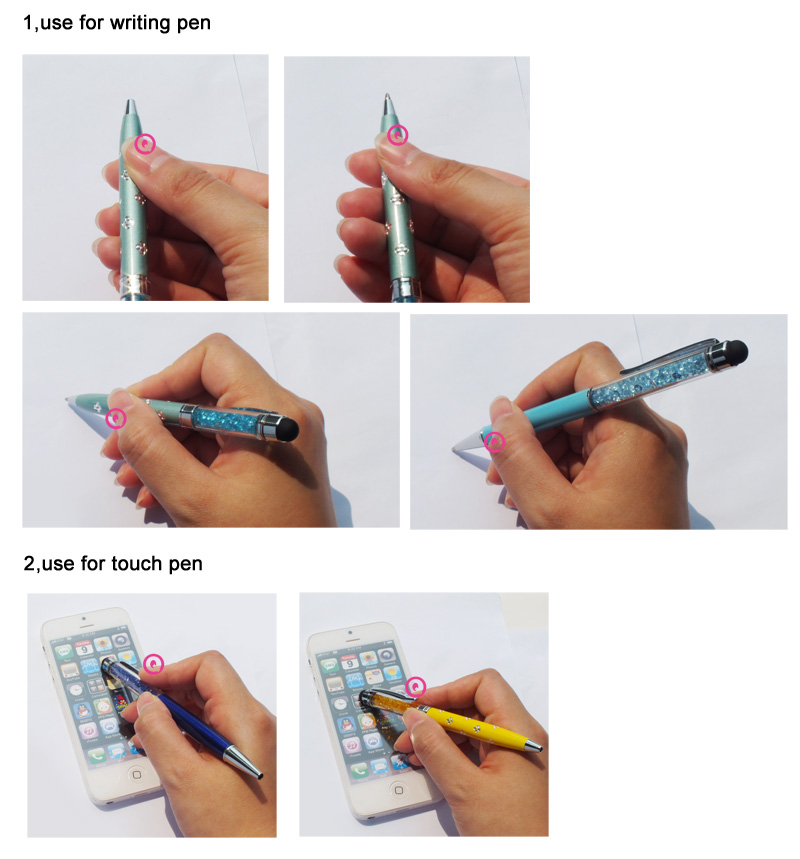 1,use for writing pen

2,use for touch pen